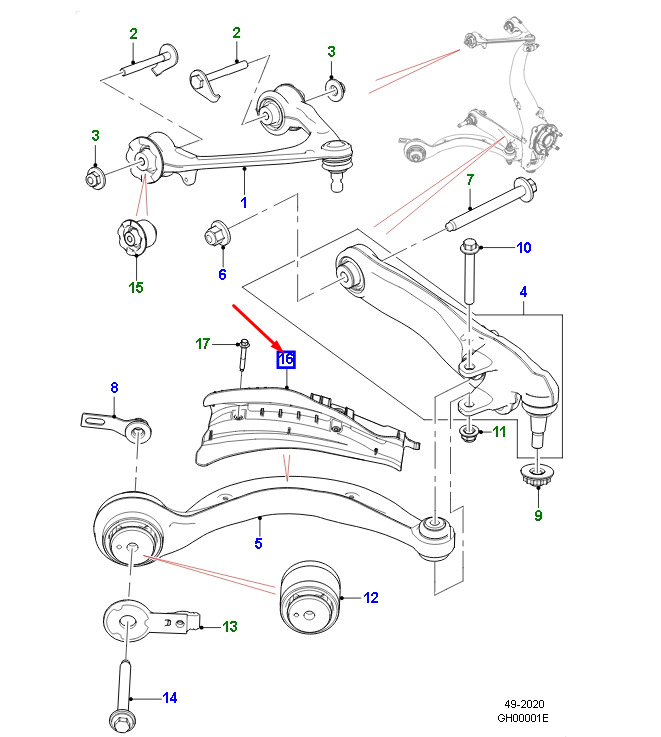 2
2
3
3
1
7
15
6
10
4
17
16
8
11
9
5
12
13
14
49-2020
GH00001E