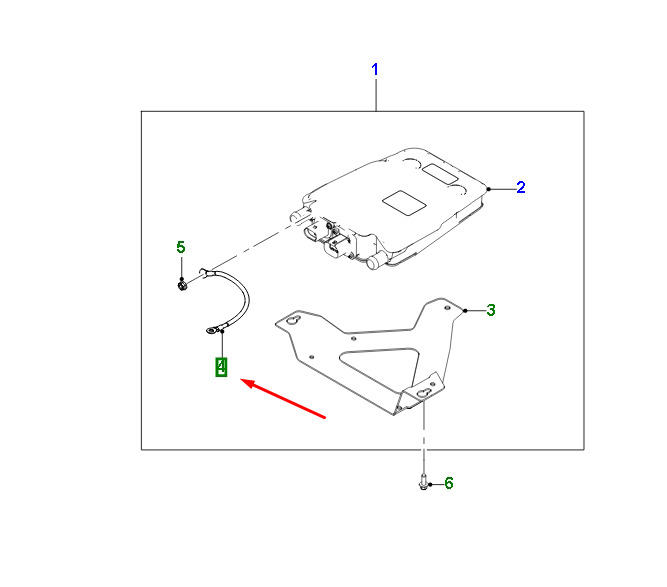 1
2
5
3
4
6