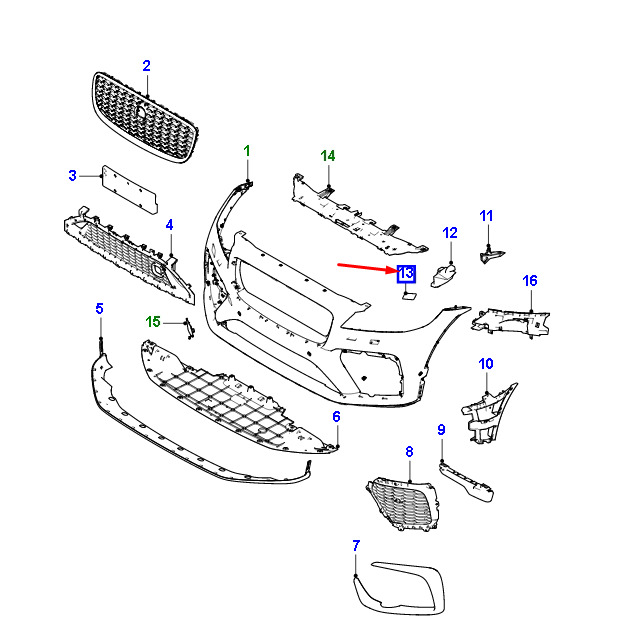 2
1
14
3
4
11
12
13
16
5
15
10
6
9
8
7