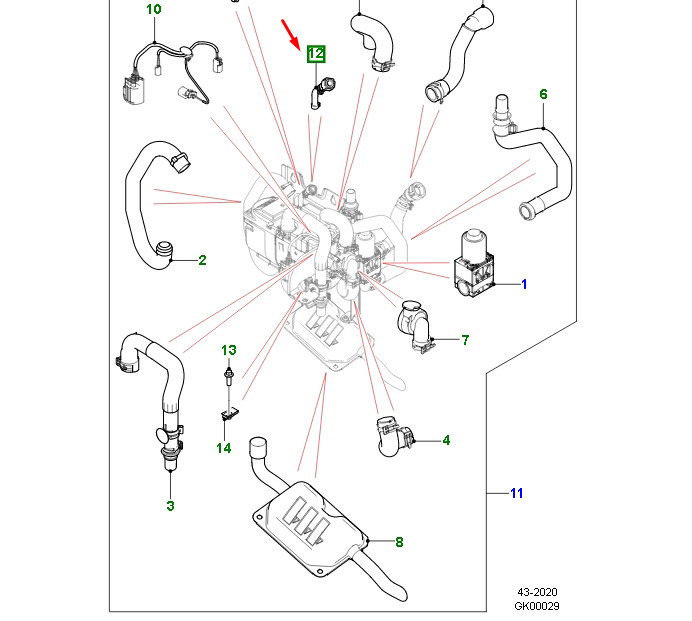 10
12
6
2
1
7
13
14
4
3
11
8
43-2020
GK00029