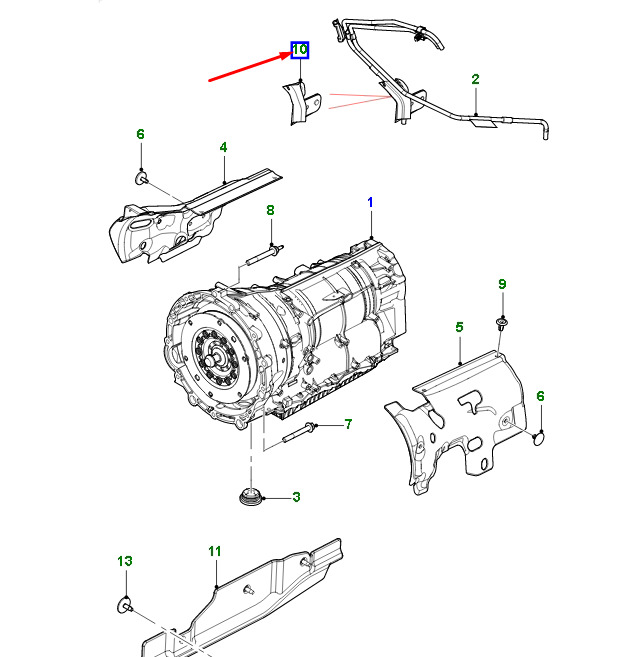 10
2
6
4
8
1
9
5
6
7
3
13
11