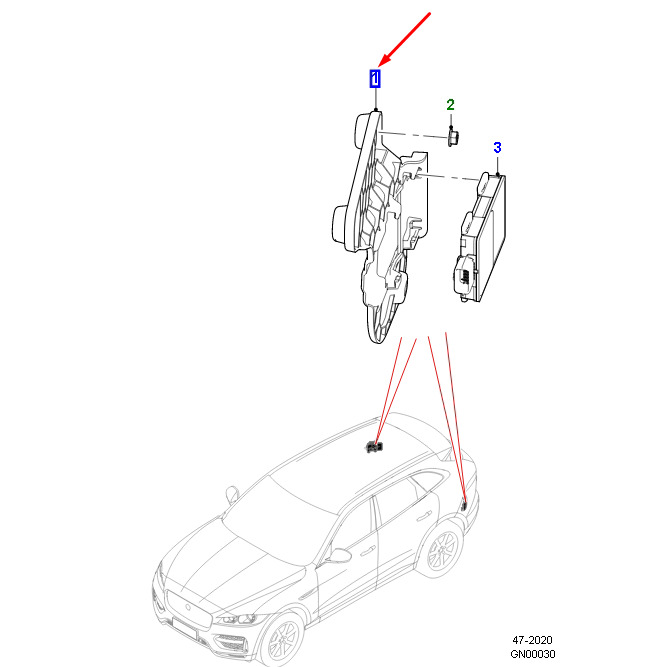 1
2
3
47-2020
GN00030