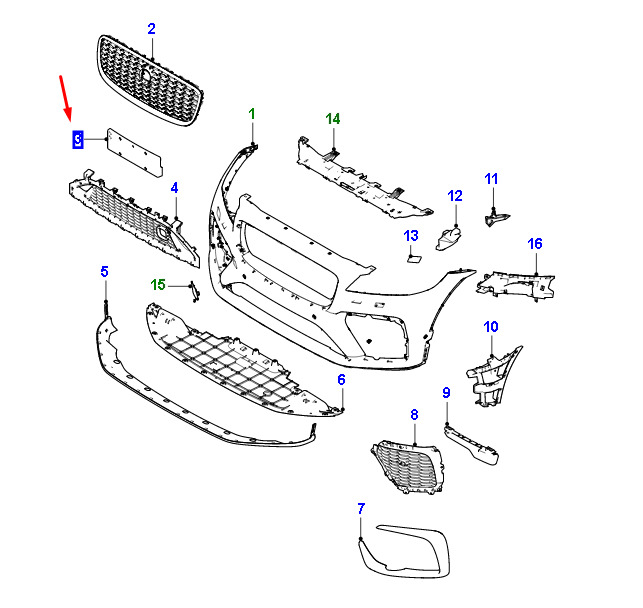 2
3
1
14
4
11
12
13
16
5
15
10
6
9
8
7