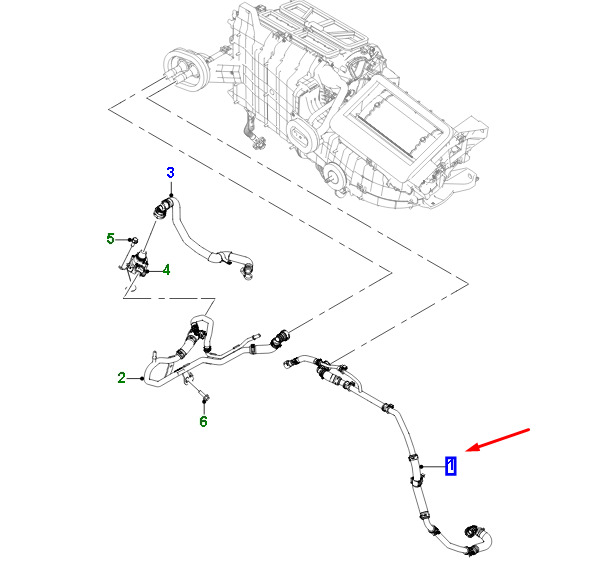 3
5
4
2
6
1