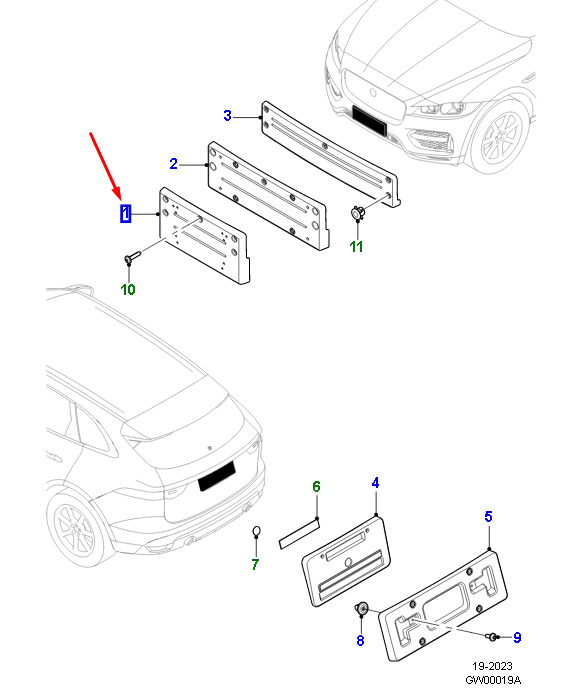 3
2
1
11
10
6
4
5
7
8
9
19-2023
GW00019A