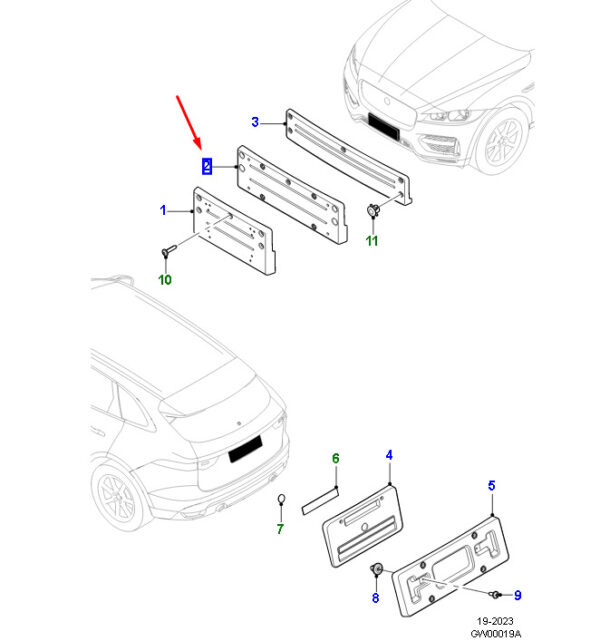 3
2
1
11
10
6
4
5
7
8
9
19-2023
GW00019A