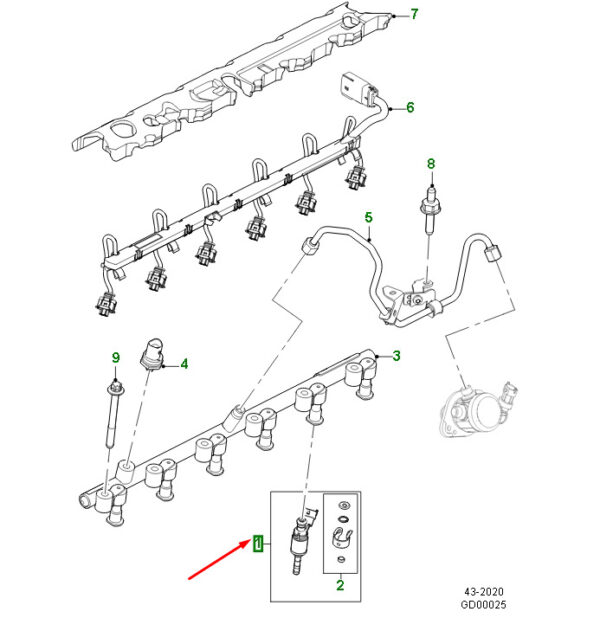 7
6
8
5
9
4
3
1
2
43-2020
GD00025