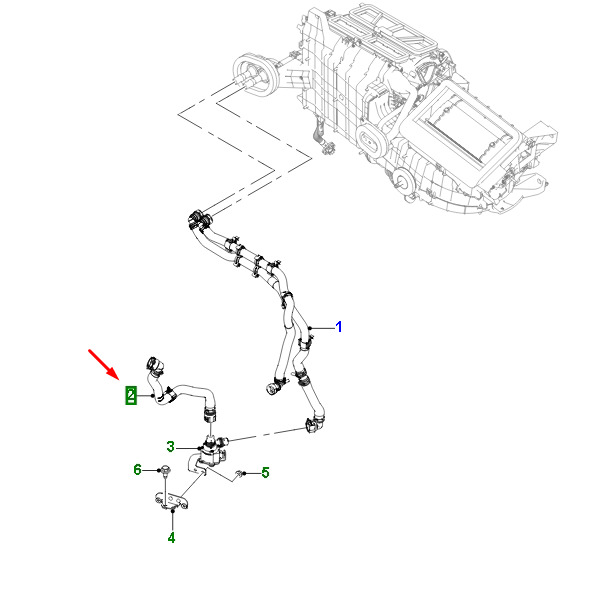 1
2
3
6
5
4