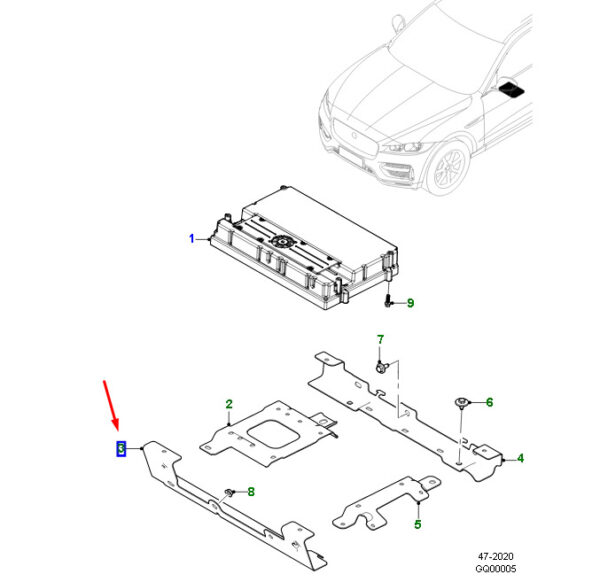 1
9
7
6
2
3
4
8
5
47-2020
GQ00005