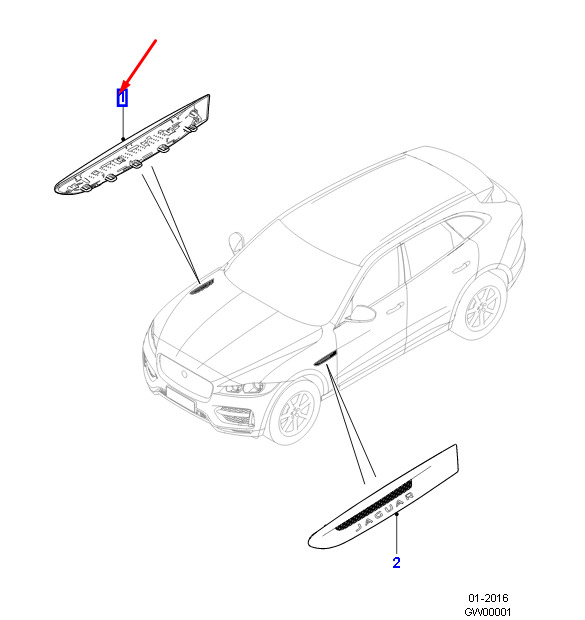 1

JAGUAR

2

01-2016
GW00001