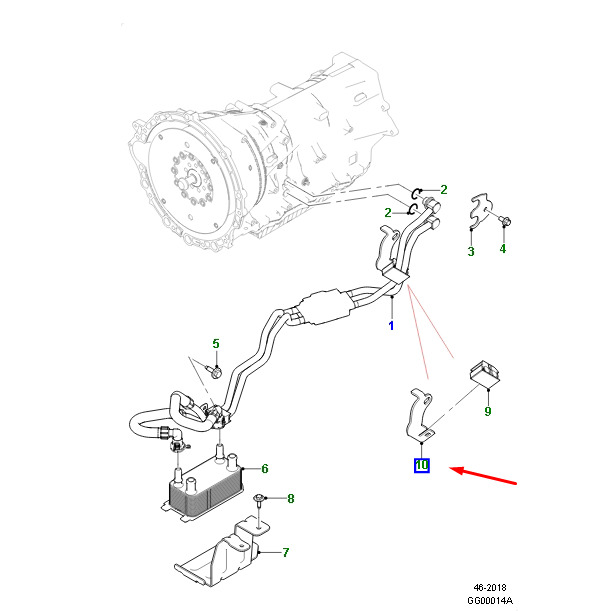 2
2
3
4
1
5
9
10
6
8
7
46-2018
GG00014A