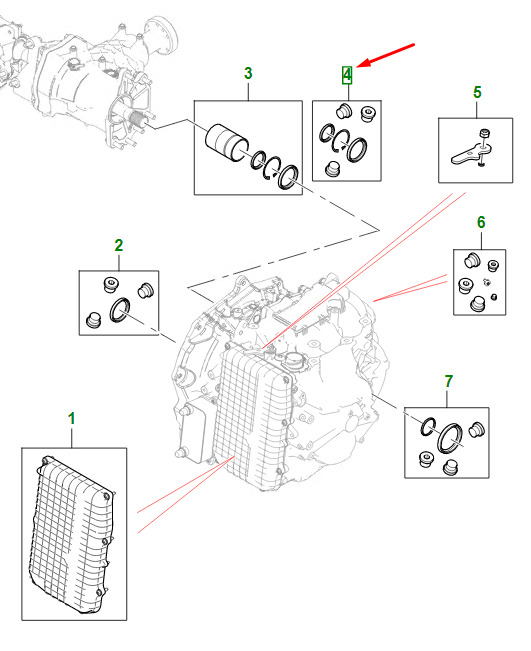 3
4
5
6
2
7
1