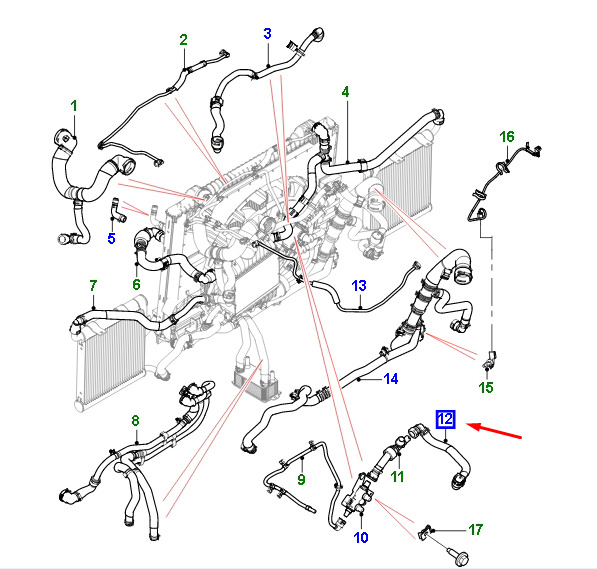 2
3
1
4
16
5
6
7
13
14
15
8
12
9
11
10
17