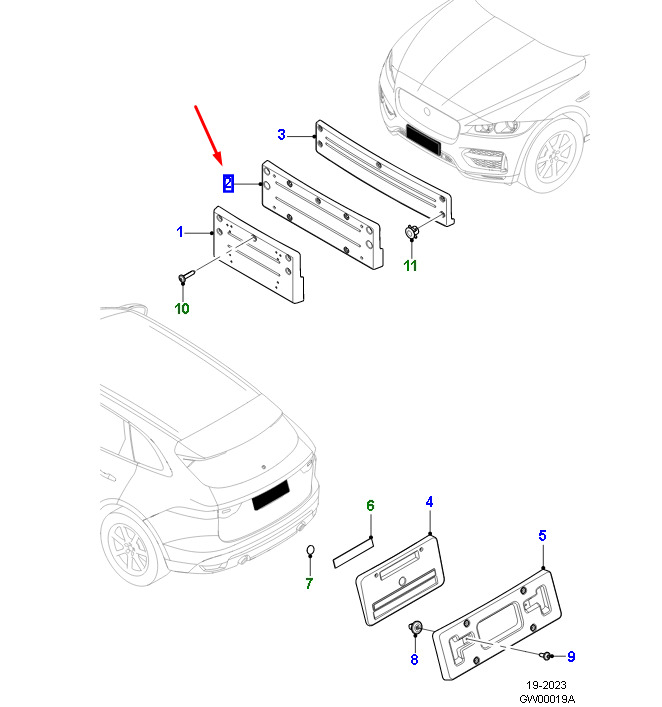 3
2
1
11
10
6
4
5
7
8
9
19-2023
GW00019A