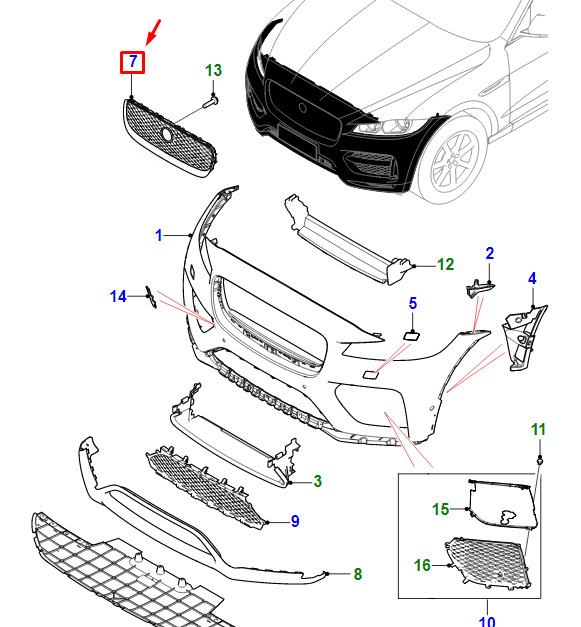 7
13
1
12
2
4
14
5
11
3
15
9
16
8
10