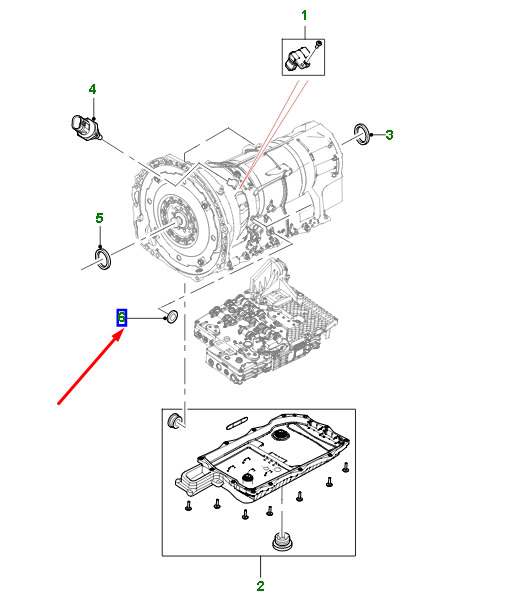 1
4
3
5
6
2