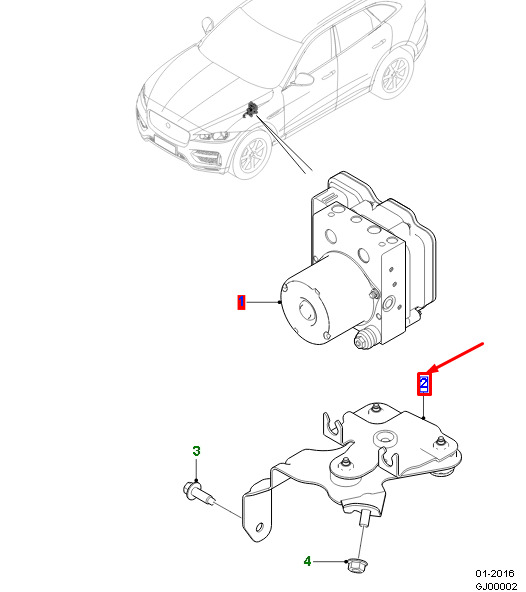 1
2
3
4
01-2016
GJ00002