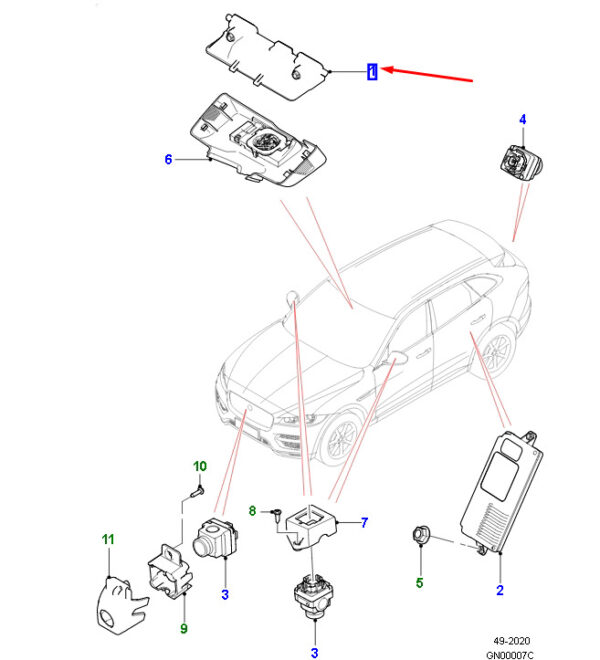 1
4
6
10
8
7
11
3
5
2
9
3
49-2020
GN00007C