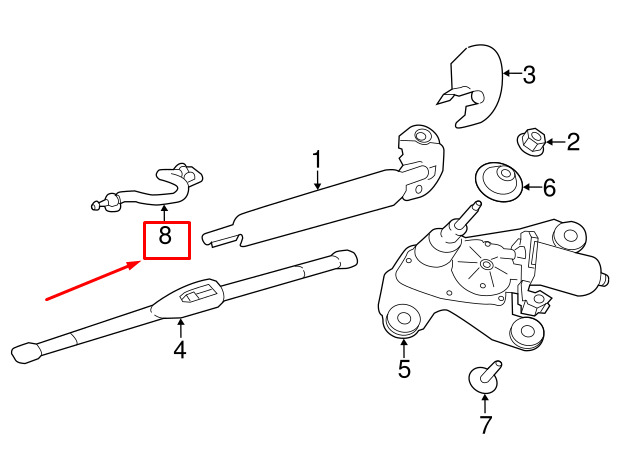 3
2
1
6
8
4
5
7