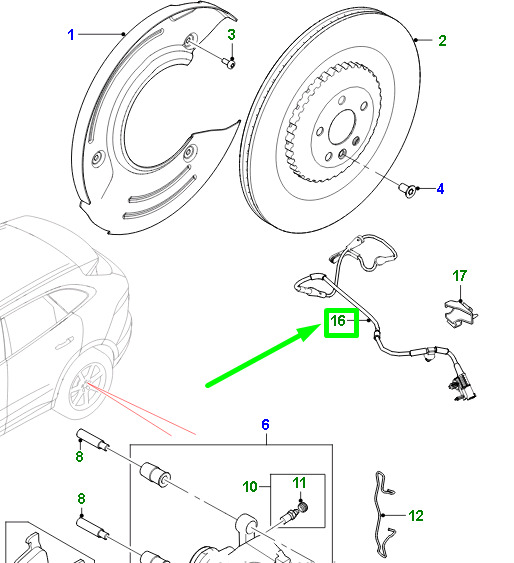 1
3
2
4
17
16
6
8
10
11
8
12