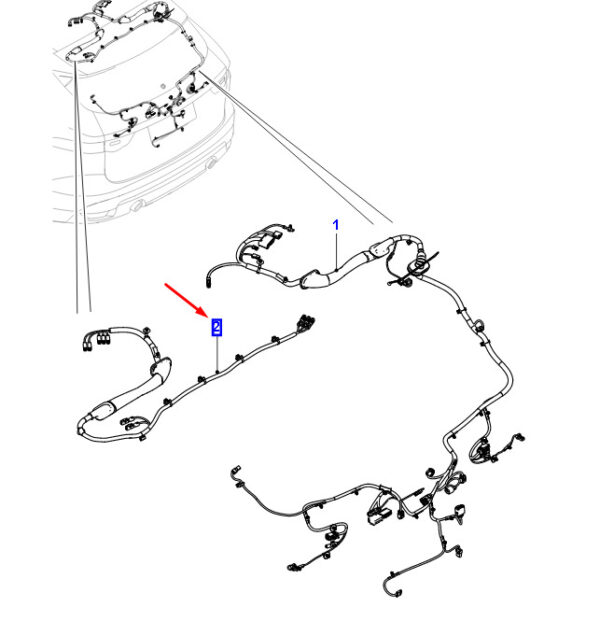 1

2