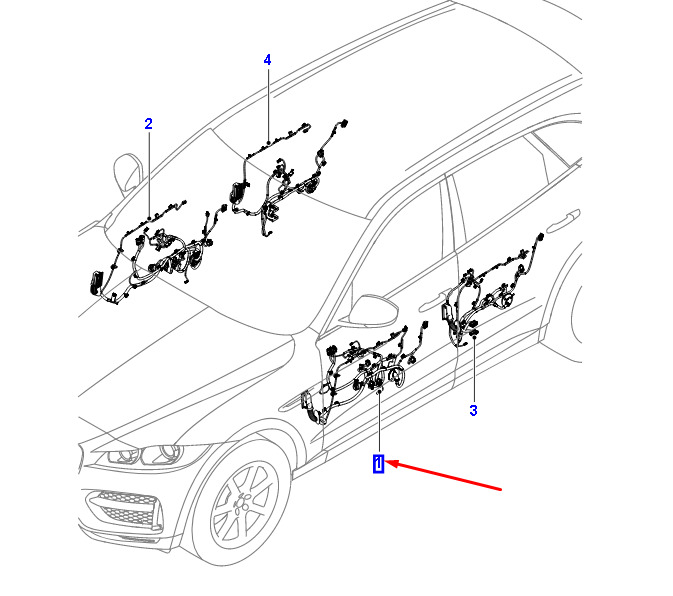 4
2
3
1