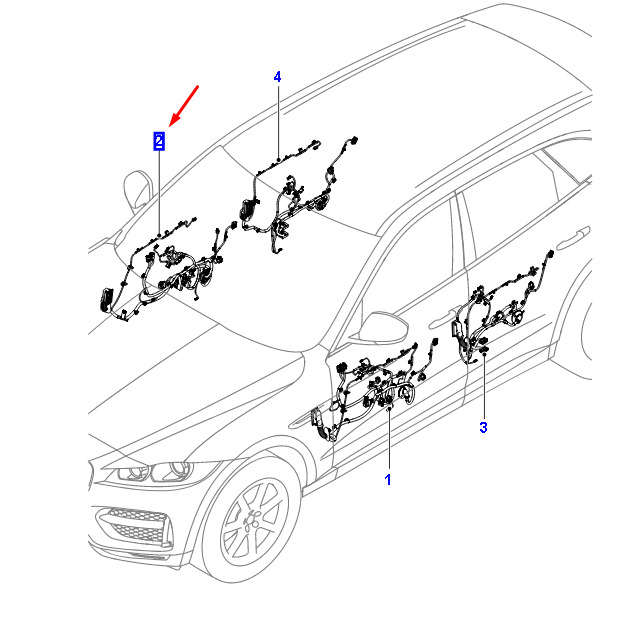 4
2
3
1