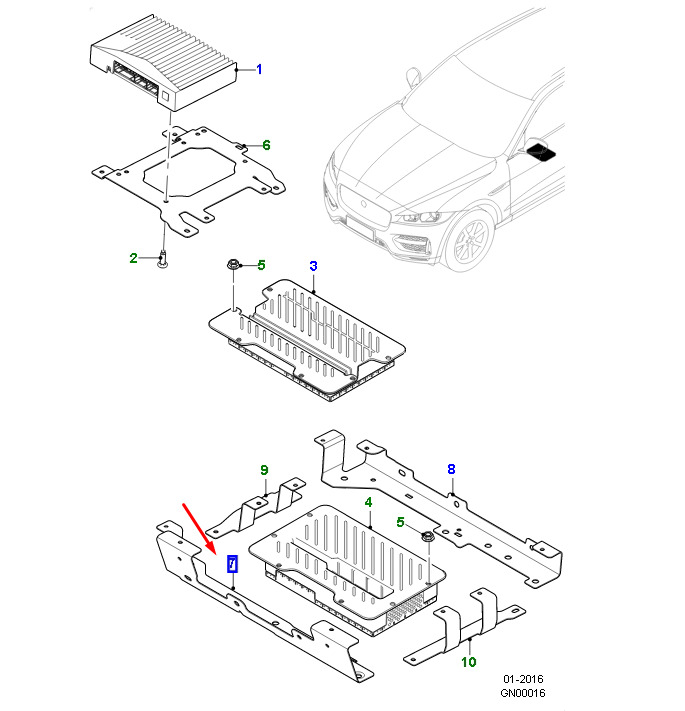 1
6
2
5
3
9
8
4
5
7
10
01-2016
GN00016