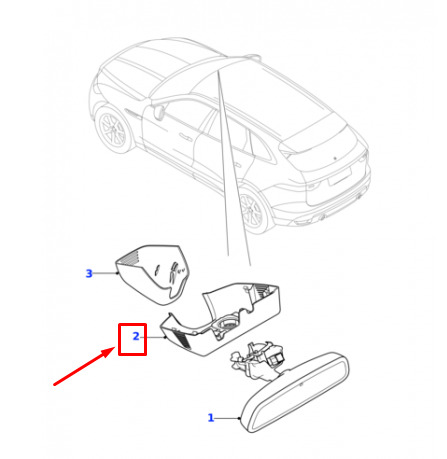 3

2

1