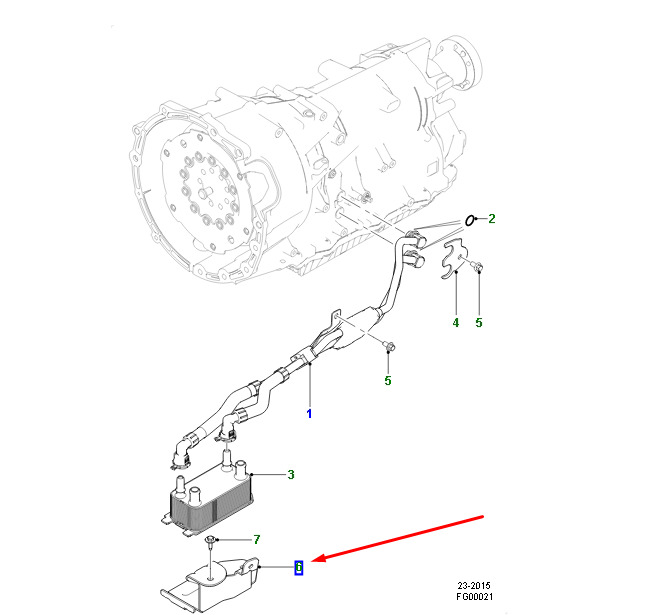 2
4
5
5
1
3
7
6
23-2015
FG00021