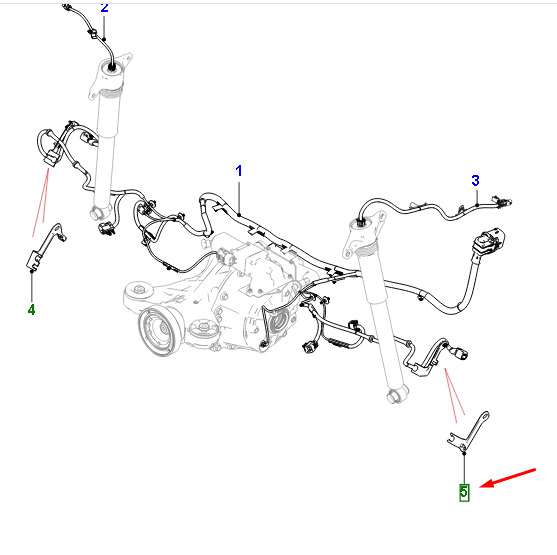 2
1
3
4
5