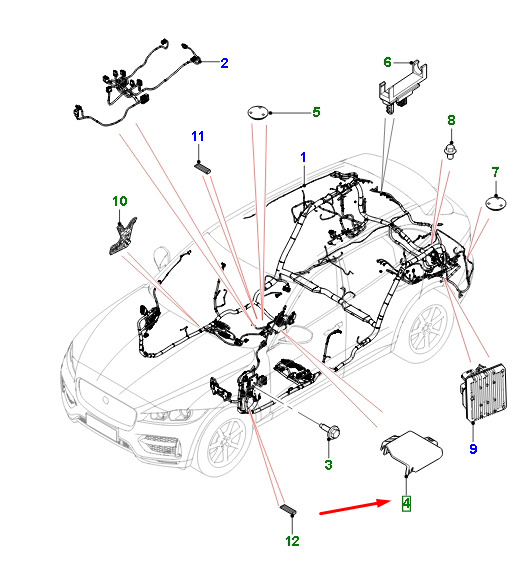 2
6
5
8
11
1
7
10
9
3
4
12