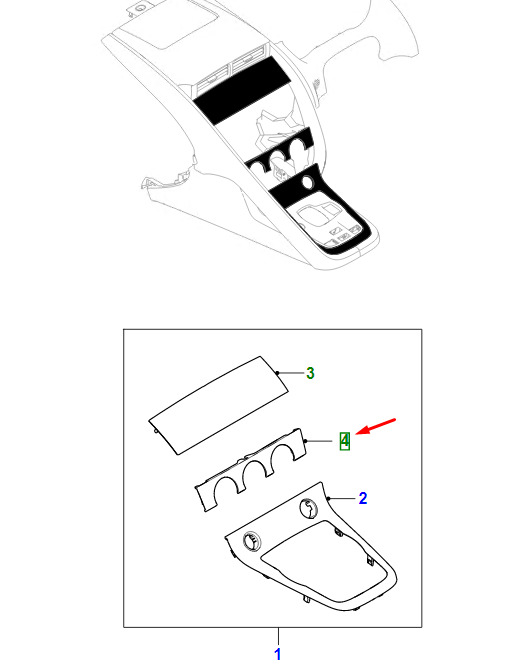 3

4

2

1