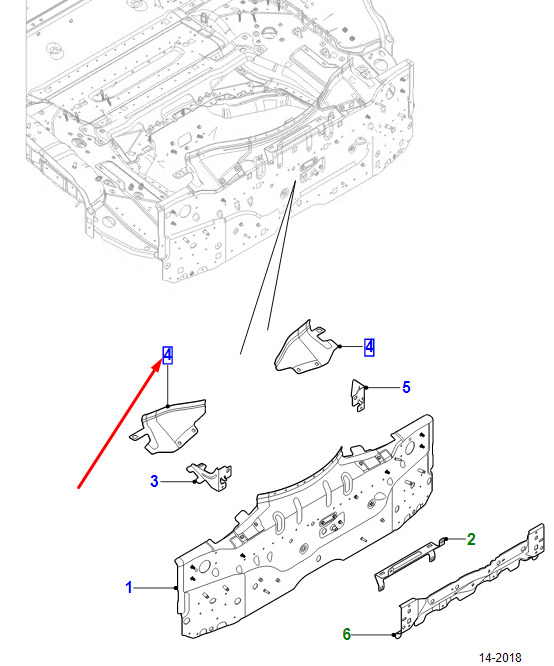 4
4
5
3
2
1
6
14-2018