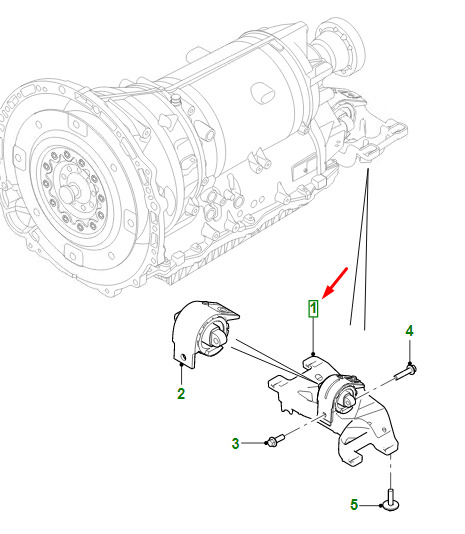 1
4
2
3
5