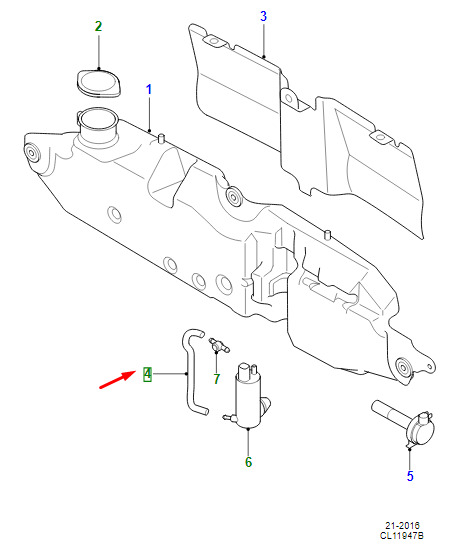 2
3
1
4
7
6
5
21-2016
CL11947B