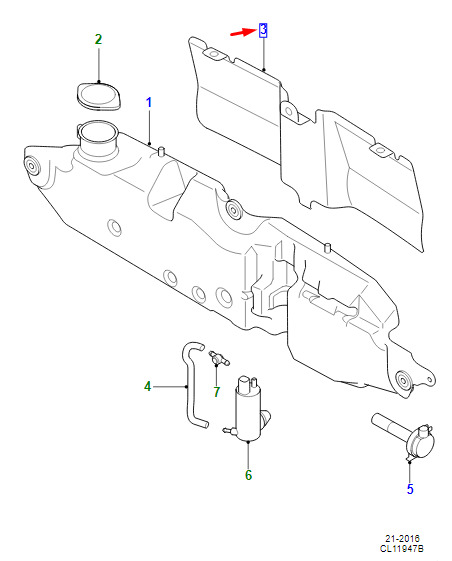 2
3
1
4
7
6
5
21-2016
CL11947B