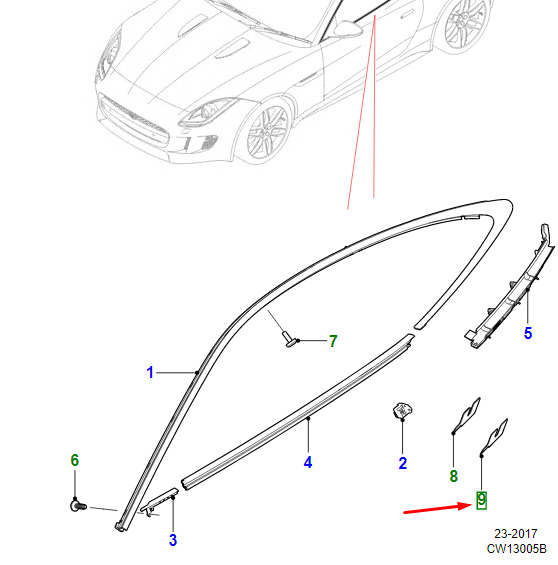 7
5
1
4
2
8
6
9
3
23-2017
CW13005B