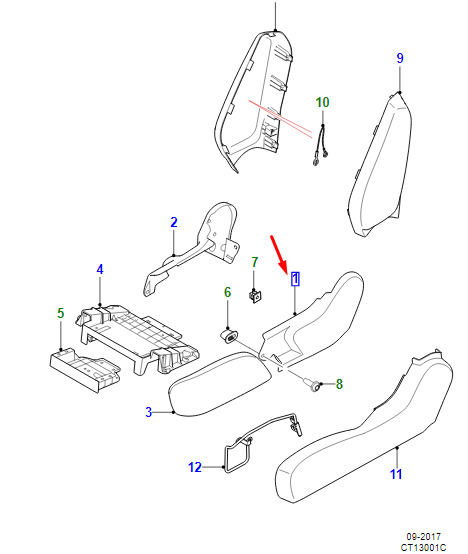 9
10
2
7
1
4
6
5
8
3
12
11
09-2017
CT13001C