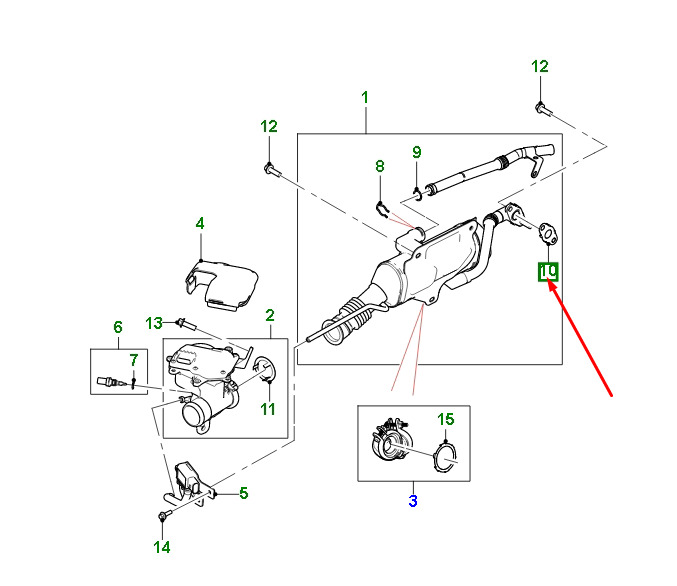 12
1
12
9
8
4
10
2
13
6
7
11
15
5
3
14