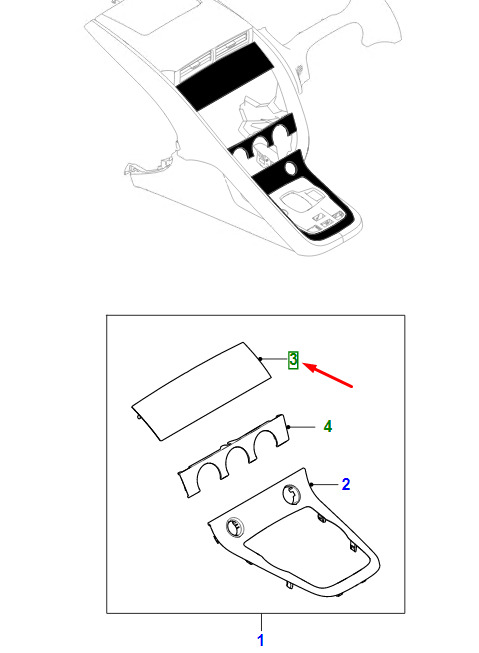 3
4
2
1