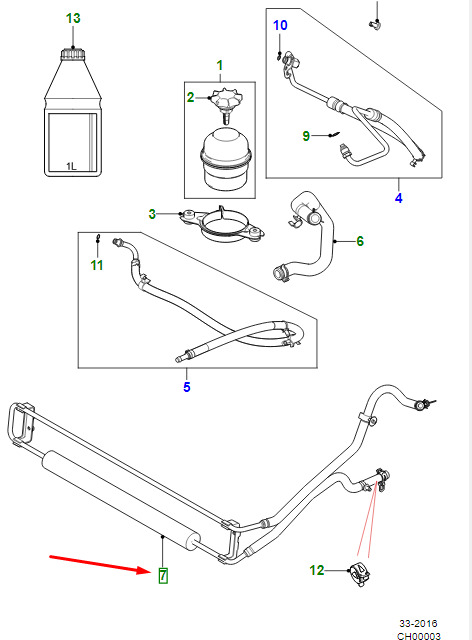 13
1L
1
2
10
9
4
3
6
11
5
7
12
33-2016
CH00003