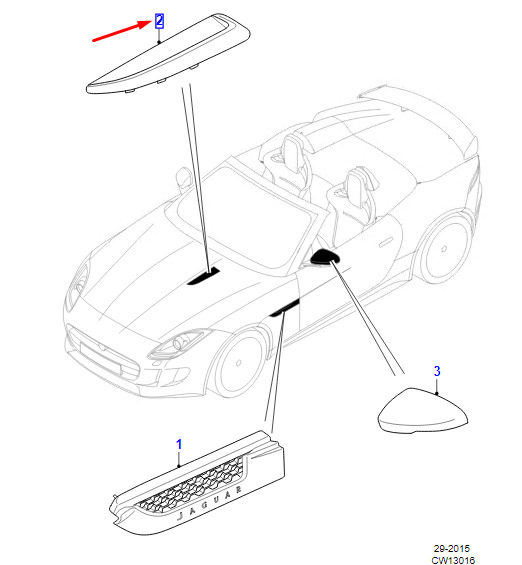 2

3

1

JAGUAR

29-2015
CW13016