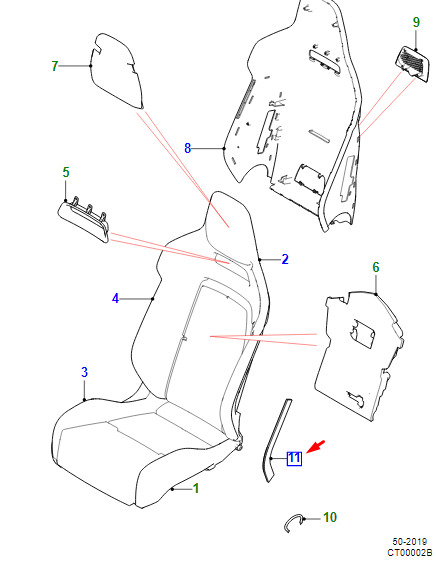 9
7
8
5
2
6
4
3
11
1
10
50-2019
CT00002B