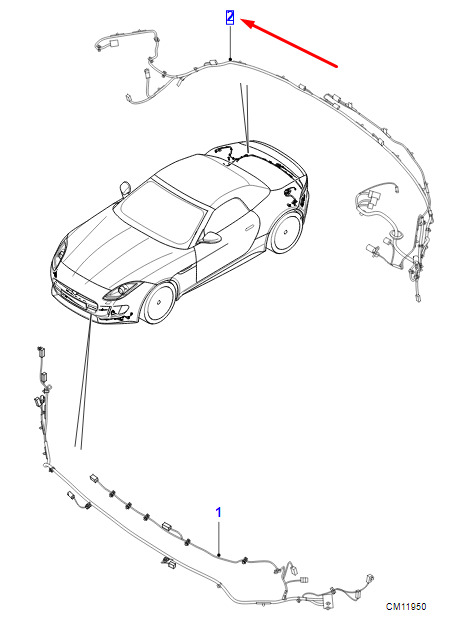 2

1

CM11950