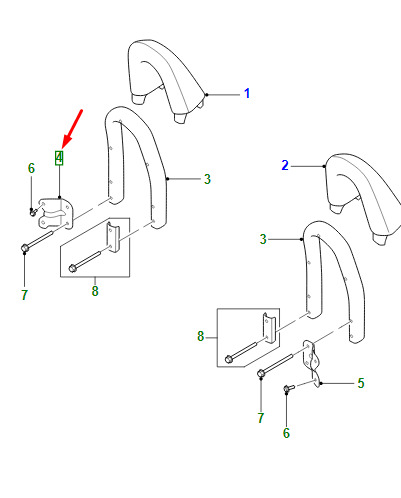 1
4
6
3
7
8
2
3
8
5
7
6