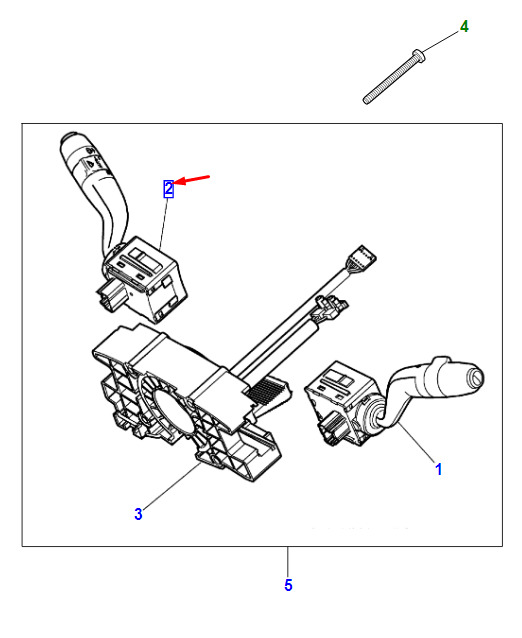 4
2
1
3
5