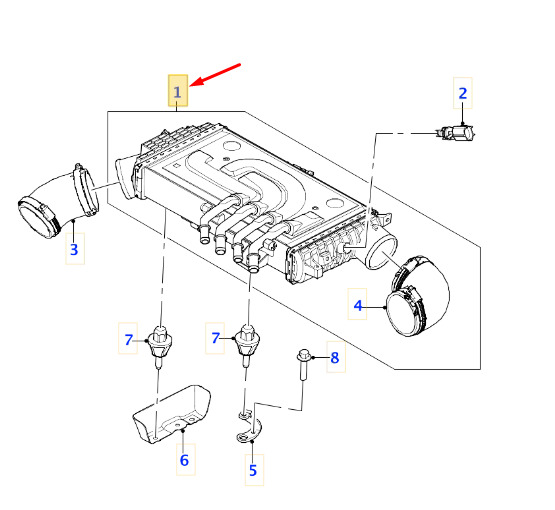 1
2
3
4
7
7
8
6
5