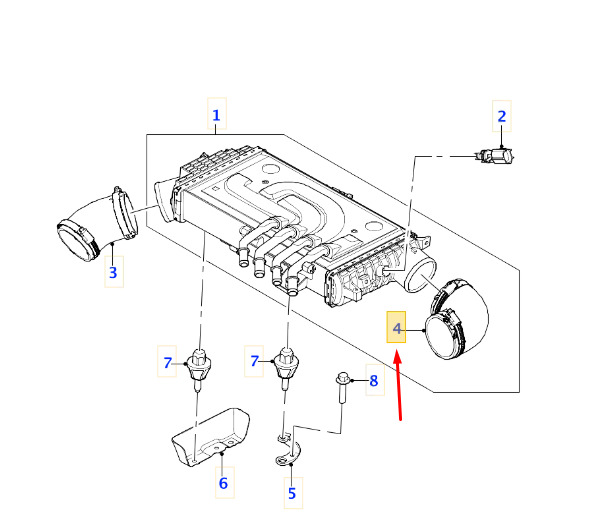 1
2
3
4
7
7
8
6
5