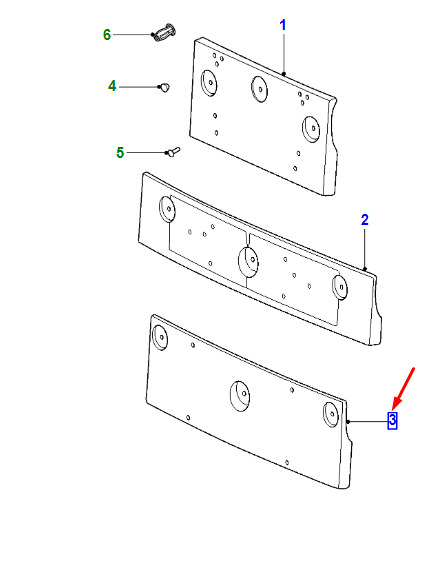 6
1
4
5
2
3